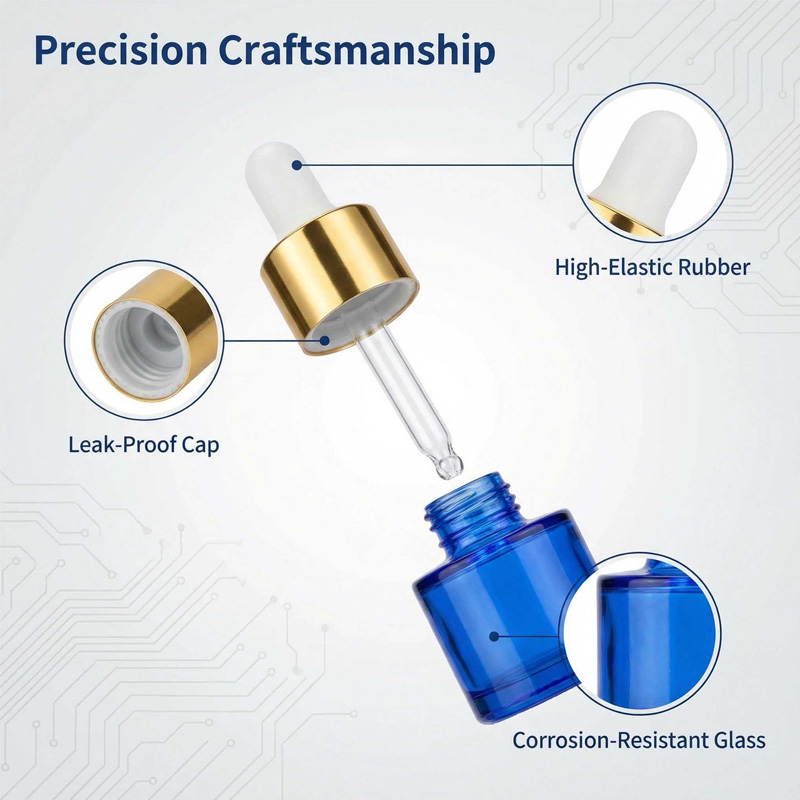 Precision Craftsmanship

High-Elastic Rubber

Leak-Proof Cap

Corrosion-Resistant Glass